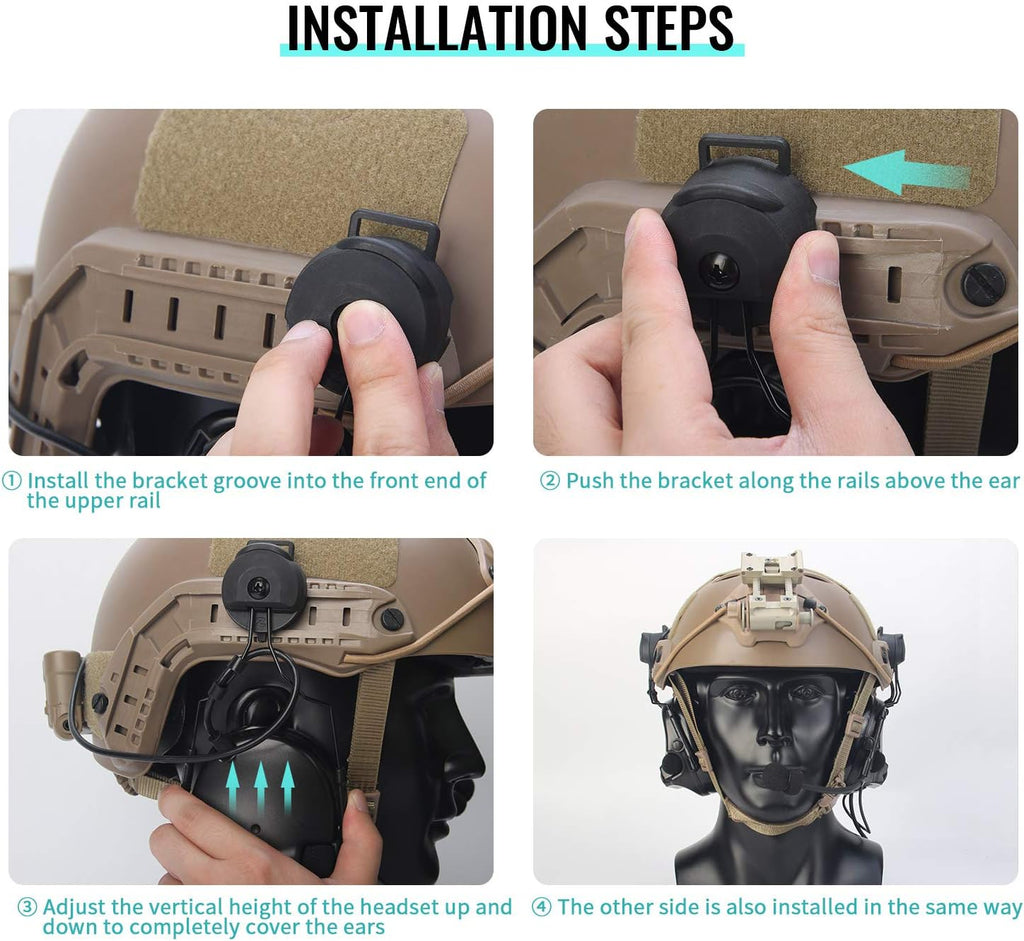 INSTALLATION STEPS

① Install the bracket groove into the front end of the upper rail

② Push the bracket along the rails above the ear

③ Adjust the vertical height of the headset up and down to completely cover the ears

④ The other side is also installed in the same way